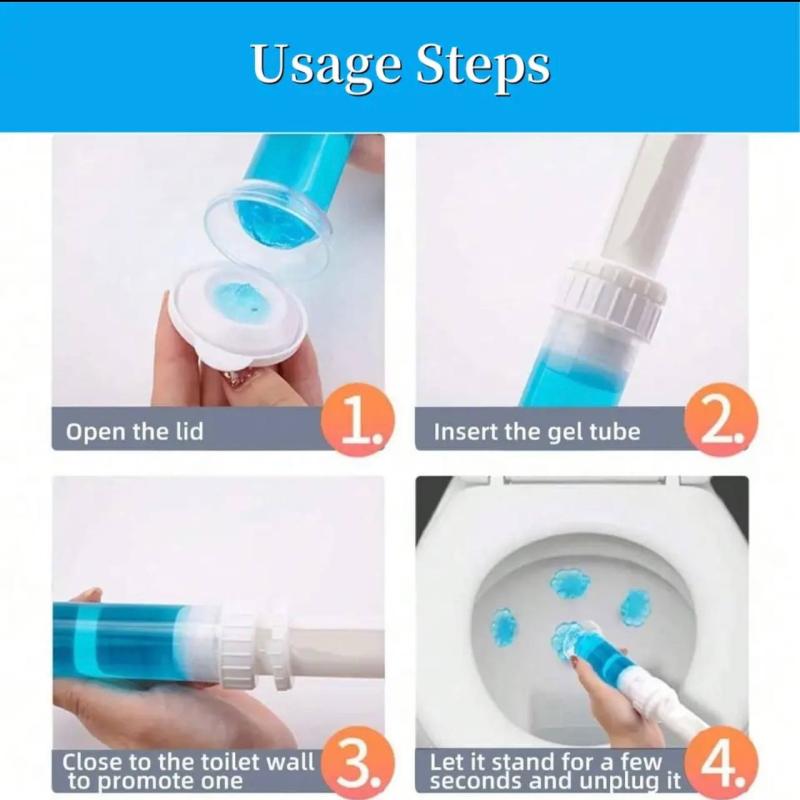 Usage Steps

Open the lid

1.

Insert the gel tube

2.

Close to the toilet wall to promote one

3.

Let it stand for a few seconds and unplug it

4.